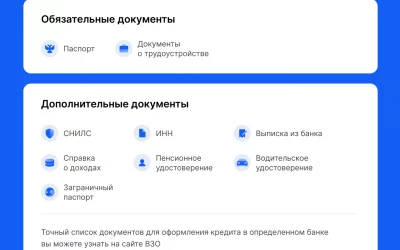 Обязательные документы

Паспорт

Документы
о трудоустройстве

Дополнительные документы

СНИЛС

ИНН

Выписка из банка

Справка
о доходах

Пенсионное
удостоверение

Водительское
удостоверение

Заграничный
паспорт

Точный список документов для оформления кредита в определенном банке вы можете узнать на сайте ВЗО